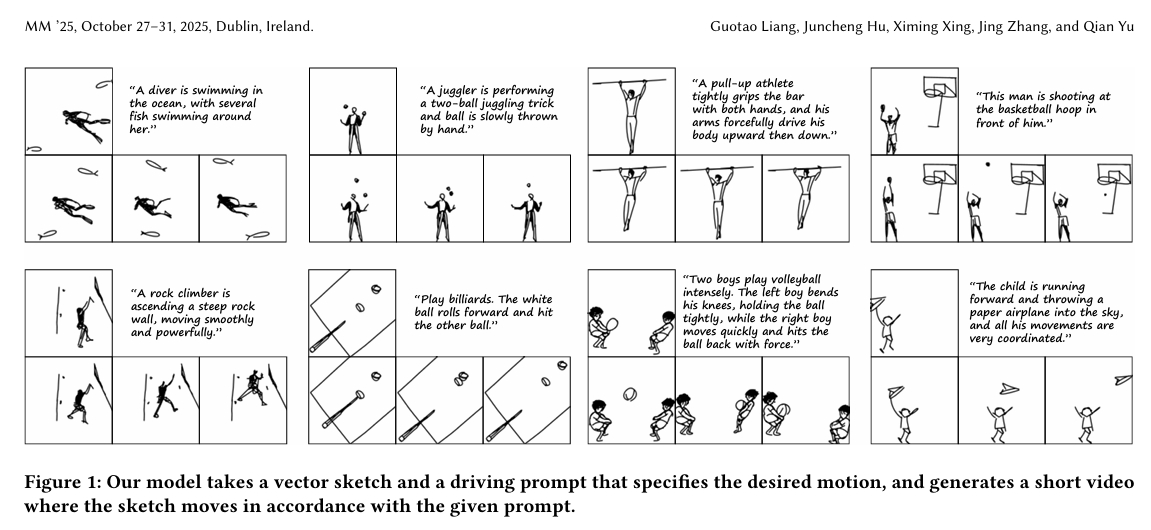 MM '25, October 27–31, 2025, Dublin, Ireland.

Guotao Liang, Juncheng Hu, Ximing Xing, Jing Zhang, and Qian Yu

"A diver is swimming in the ocean, with several fish swimming around her."

"A juggler is performing a two-ball juggling trick and ball is slowly thrown by hand."

"A pull-up athlete tightly grips the bar with both hands, and his arms forcefully drive his body upward then down."

"This man is shooting at the basketball hoop in front of him."

"A rock climber is ascending a steep rock wall, moving smoothly and powerfully."

"Play billiards. The white ball rolls forward and hit the other ball."

"Two boys play volleyball intensely. The left boy bends his knees, holding the ball tightly, while the right boy moves quickly and hits the ball back with force."

"The child is running forward and throwing a paper airplane into the sky, and all his movements are very coordinated."

Figure 1: Our model takes a vector sketch and a driving prompt that specifies the desired motion, and generates a short video where the sketch moves in accordance with the given prompt.